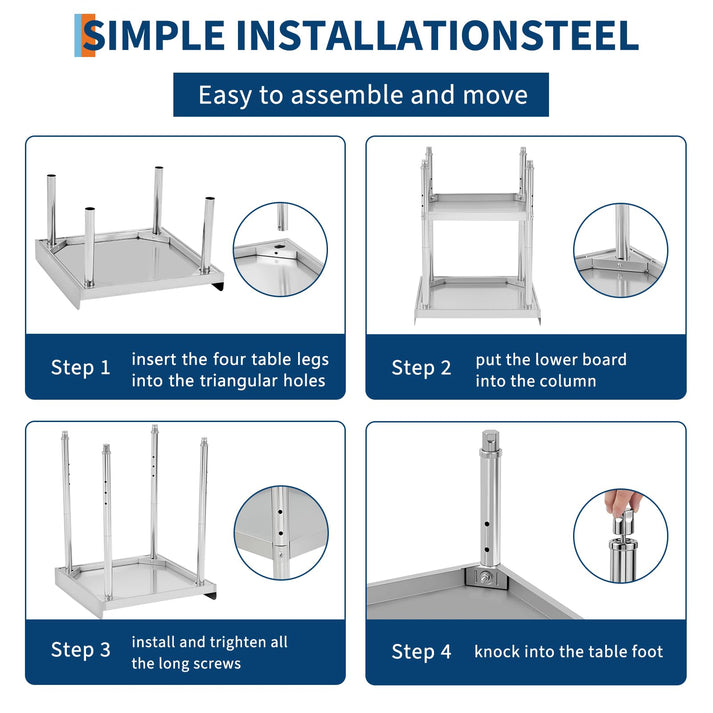 SIMPLE INSTALLATIONSTEEL

Easy to assemble and move

Step 1 insert the four table legs into the triangular holes

Step 2 put the lower board into the column

Step 3 install and trighten all the long screws

Step 4 knock into the table foot